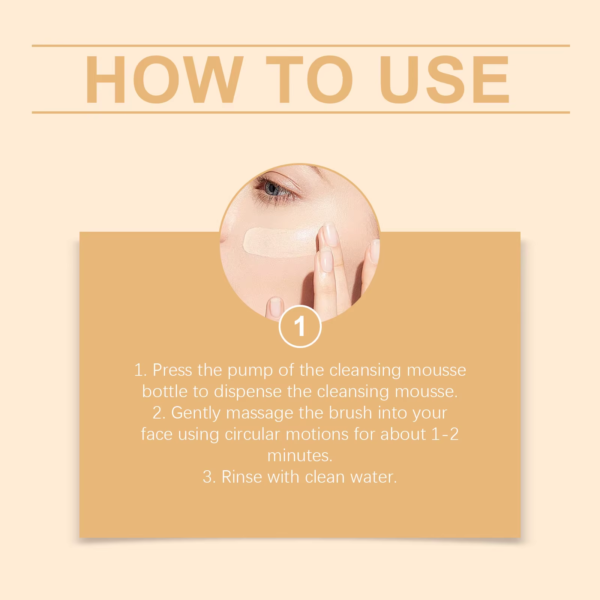 HOW TO USE

1

1. Press the pump of the cleansing mousse bottle to dispense the cleansing mousse.
2. Gently massage the brush into your face using circular motions for about 1-2 minutes.
3. Rinse with clean water.